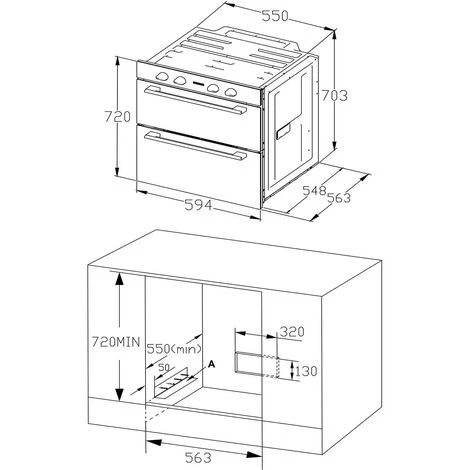 550
703
720
548
563
594

720MIN
550(min)
50
A
320
130
563