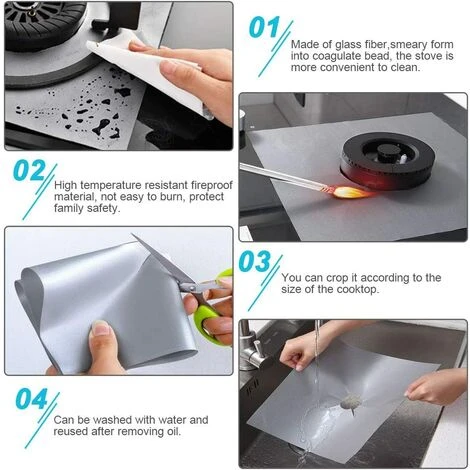 01

Made of glass fiber,smeary form into coagulate bead, the stove is more convenient to clean.

02

High temperature resistant fireproof material, not easy to burn, protect family safety.

03

You can crop it according to the size of the cooktop.

04

Can be washed with water and reused after removing oil.