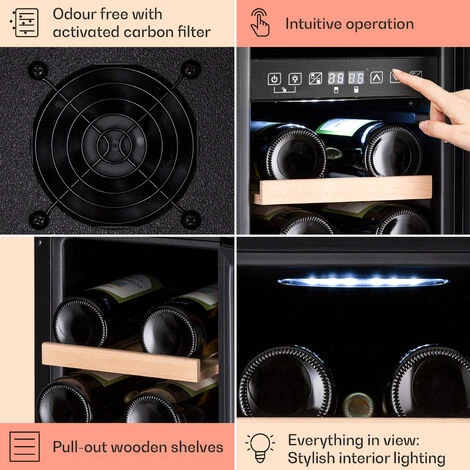 Odour free with activated carbon filter

Intuitive operation

88 88

Pull-out wooden shelves

Everything in view: Stylish interior lighting